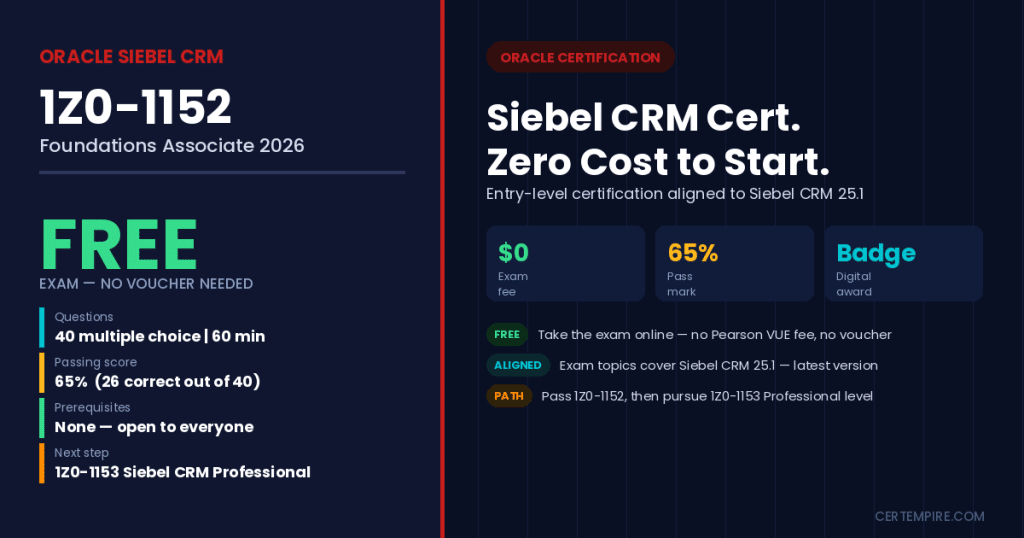 ORACLE SIEBEL CRM

1Z0-1152

Foundations Associate 2026

FREE

EXAM — NO VOUCHER NEEDED

Questions
40 multiple choice | 60 min

Passing score
65% (26 correct out of 40)

Prerequisites
None — open to everyone

Next step
1Z0-1153 Siebel CRM Professional

ORACLE CERTIFICATION

Siebel CRM Cert.
Zero Cost to Start.

Entry-level certification aligned to Siebel CRM 25.1

$0
Exam fee

65%
Pass mark

Badge
Digital award

FREE Take the exam online — no Pearson VUE fee, no voucher

ALIGNED Exam topics cover Siebel CRM 25.1 — latest version

PATH Pass 1Z0-1152, then pursue 1Z0-1153 Professional level

CERTEMPIRE.COM